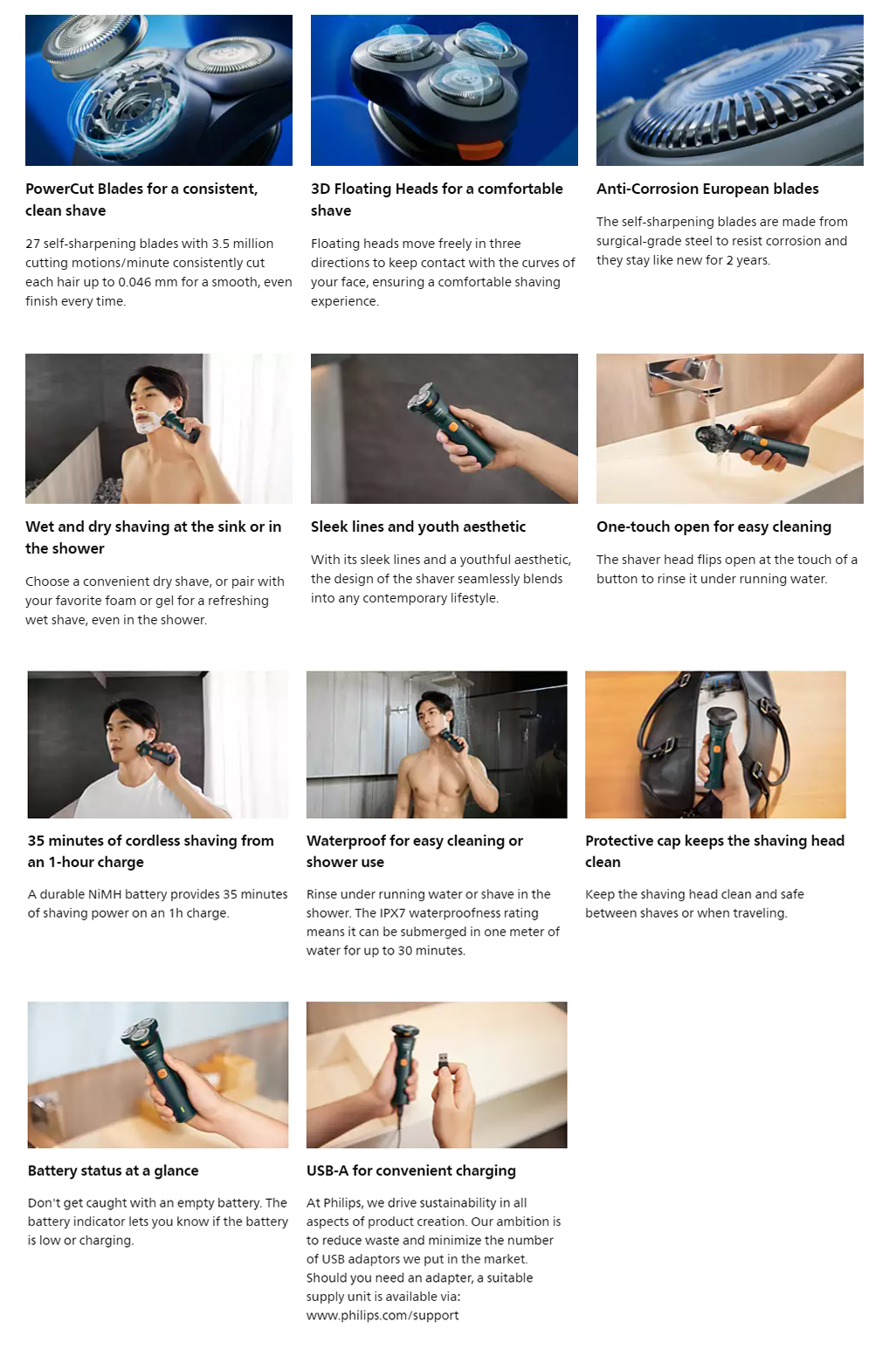 PowerCut Blades for a consistent, clean shave

27 self-sharpening blades with 3.5 million cutting motions/minute consistently cut each hair up to 0.046 mm for a smooth, even finish every time.

3D Floating Heads for a comfortable shave

Floating heads move freely in three directions to keep contact with the curves of your face, ensuring a comfortable shaving experience.

Anti-Corrosion European blades

The self-sharpening blades are made from surgical-grade steel to resist corrosion and they stay like new for 2 years.

Wet and dry shaving at the sink or in the shower

Choose a convenient dry shave, or pair with your favorite foam or gel for a refreshing wet shave, even in the shower.

Sleek lines and youth aesthetic

With its sleek lines and a youthful aesthetic, the design of the shaver seamlessly blends into any contemporary lifestyle.

One-touch open for easy cleaning

The shaver head flips open at the touch of a button to rinse it under running water.

35 minutes of cordless shaving from an 1-hour charge

A durable NiMH battery provides 35 minutes of shaving power on an 1h charge.

Waterproof for easy cleaning or shower use

Rinse under running water or shave in the shower. The IPX7 waterproofness rating means it can be submerged in one meter of water for up to 30 minutes.

Protective cap keeps the shaving head clean

Keep the shaving head clean and safe between shaves or when traveling.

Battery status at a glance

Don't get caught with an empty battery. The battery indicator lets you know if the battery is low or charging.

USB-A for convenient charging

At Philips, we drive sustainability in all aspects of product creation. Our ambition is to reduce waste and minimize the number of USB adaptors we put in the market. Should you need an adapter, a suitable supply unit is available via: www.philips.com/support